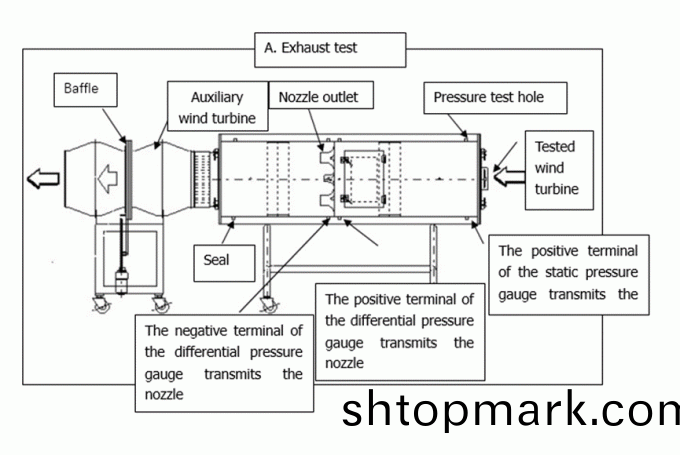 A. Exhaust test

Baffle

Auxiliary wind turbine

Nozzle outlet

Pressure test hole

Tested wind turbine

Seal

The positive terminal of the static pressure gauge transmits the

The positive terminal of the differential pressure gauge transmits the nozzle

The negative terminal of the differential pressure gauge transmits the nozzle

shtopmark.con